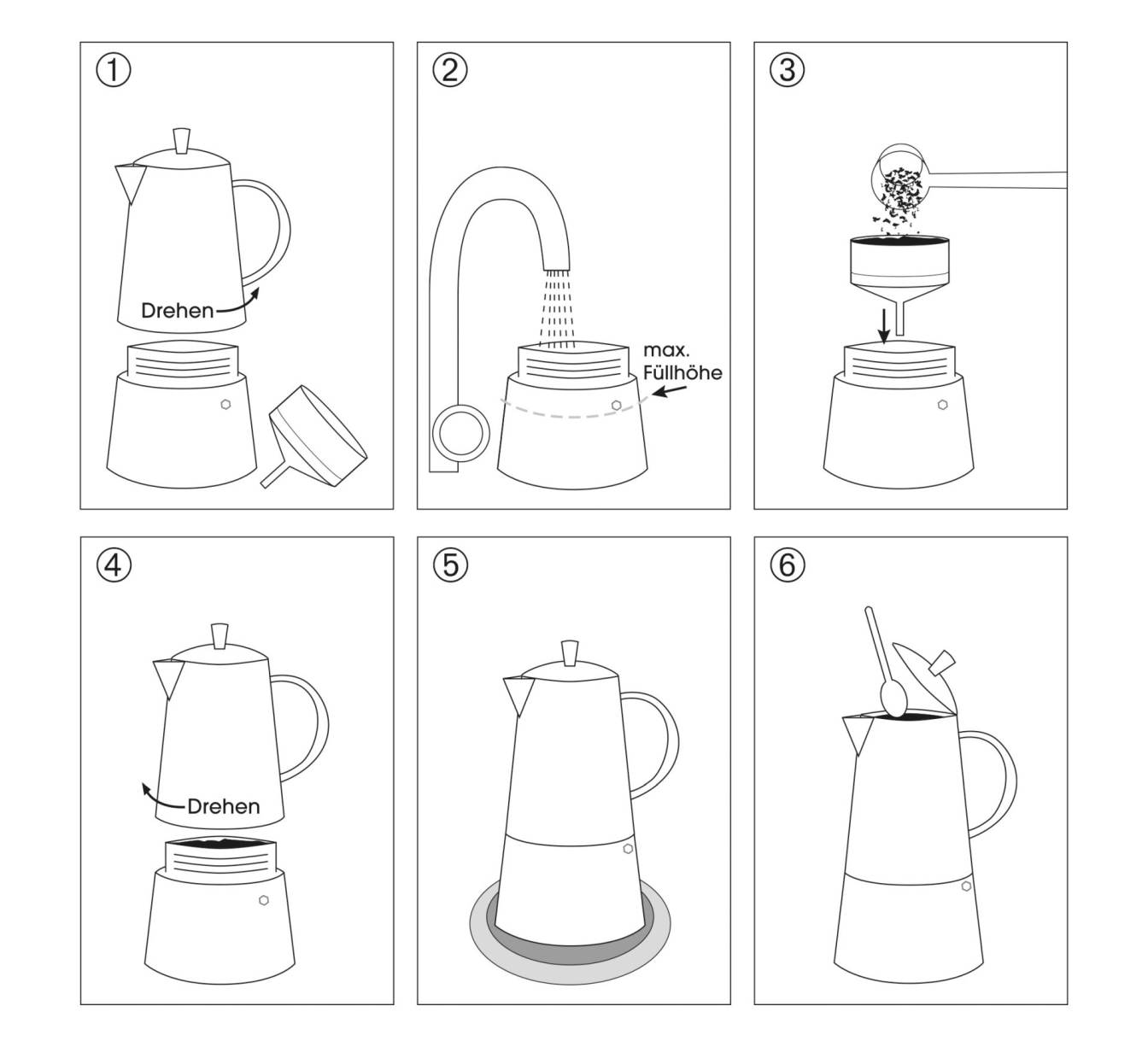 ①

Drehen

②

max. Füllhöhe

③

④

Drehen

⑤

⑥